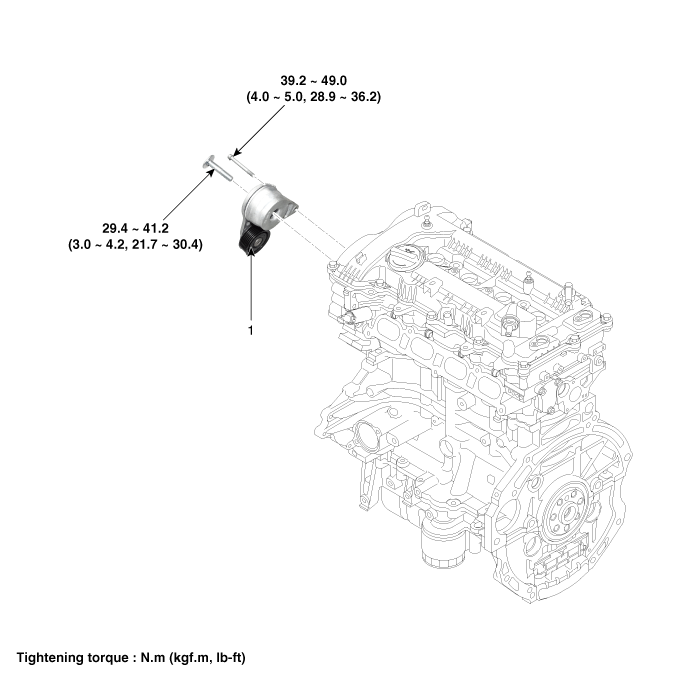 39.2 ~ 49.0
(4.0 ~ 5.0, 28.9 ~ 36.2)

29.4 ~ 41.2
(3.0 ~ 4.2, 21.7 ~ 30.4)

1

Tightening torque : N.m (kgf.m, lb-ft)