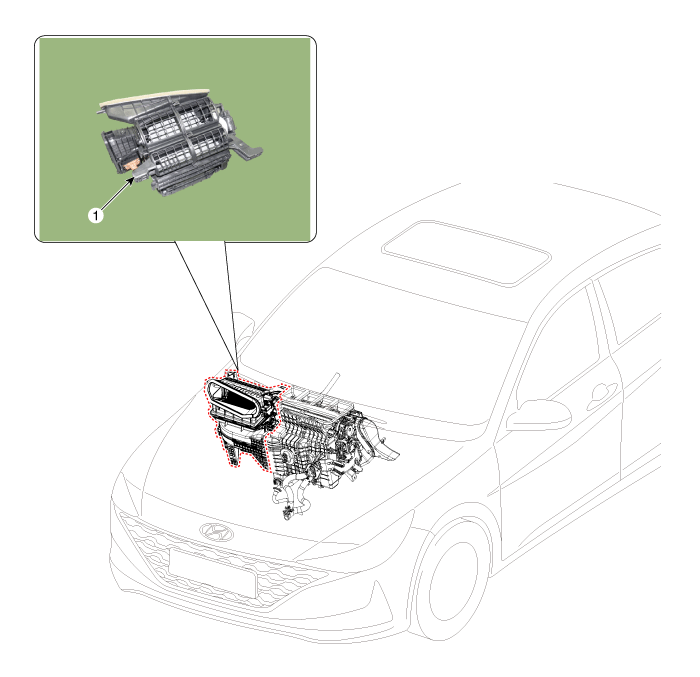 1