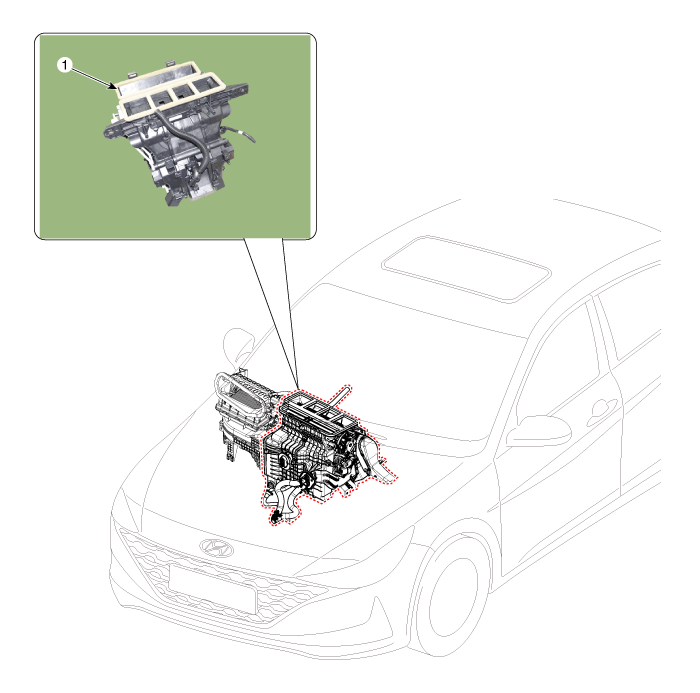 1