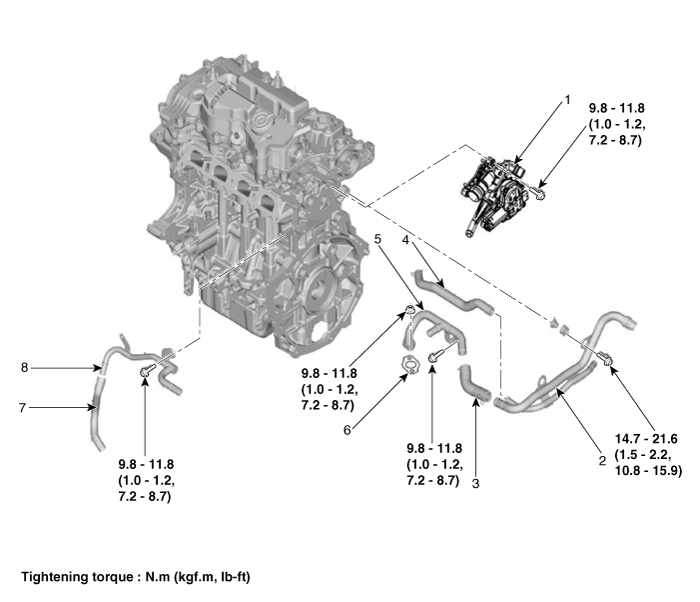 1

9.8 - 11.8
(1.0 - 1.2,
7.2 - 8.7)

5

4

8

7

9.8 - 11.8
(1.0 - 1.2,
7.2 - 8.7)

6

9.8 - 11.8
(1.0 - 1.2,
7.2 - 8.7)

3

2

14.7 - 21.6
(1.5 - 2.2,
10.8 - 15.9)

9.8 - 11.8
(1.0 - 1.2,
7.2 - 8.7)

Tightening torque : N.m (kgf.m, lb-ft)