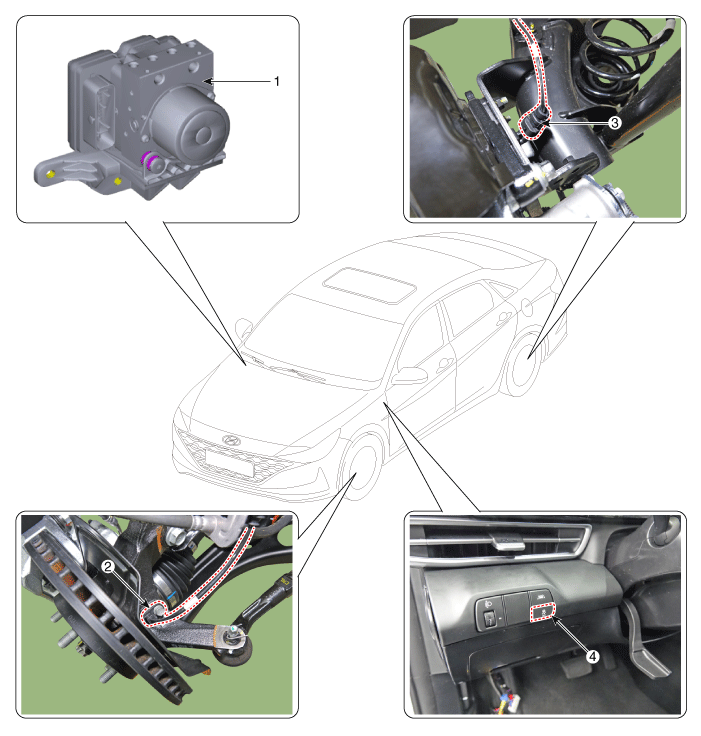 1

3

2

4