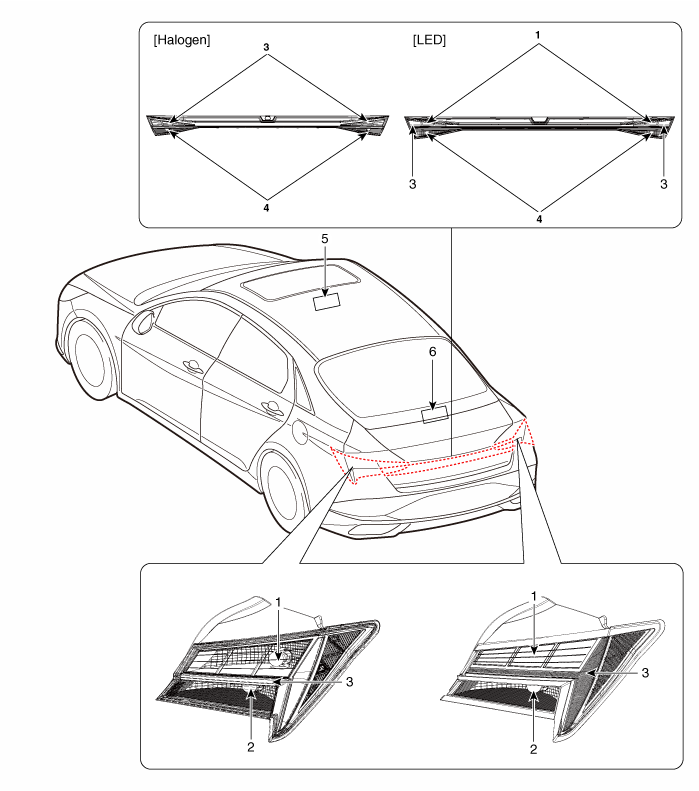 [Halogen]

3

4

[LED]

1

3

3

4

5

6

1

3

2

1

3

2