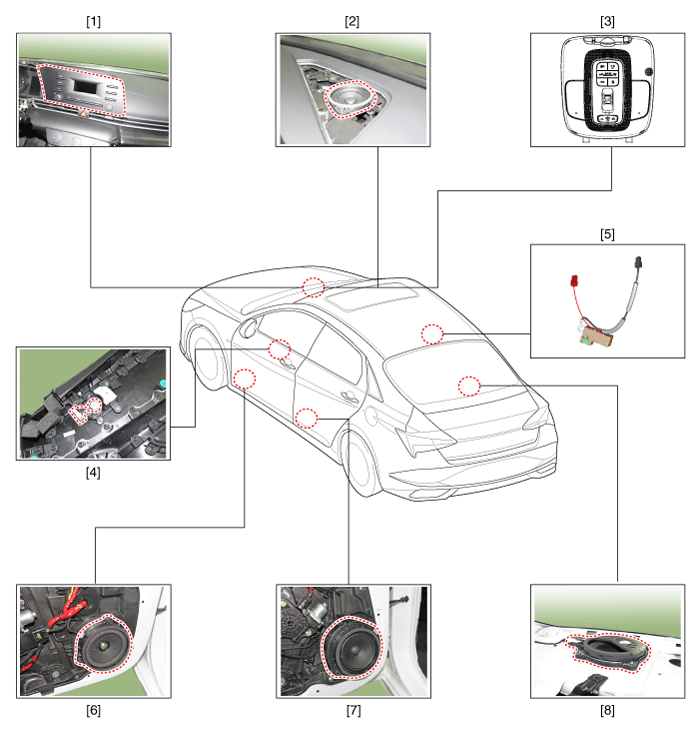 [1]

[2]

[3]

[5]

[4]

[6]

[7]

[8]