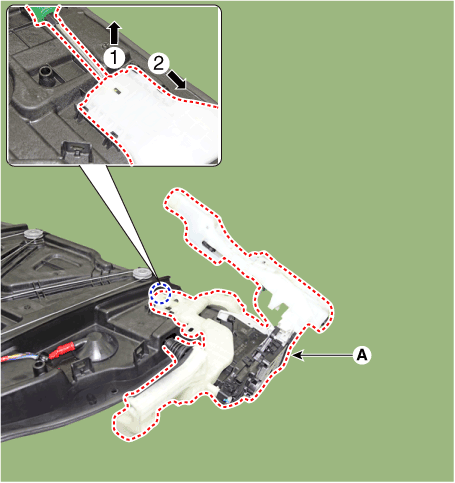 1
2
A