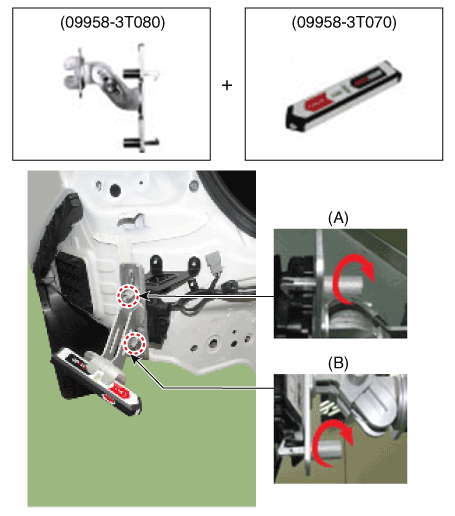 (09958-3T080)

+

(09958-3T070)

(A)

(B)