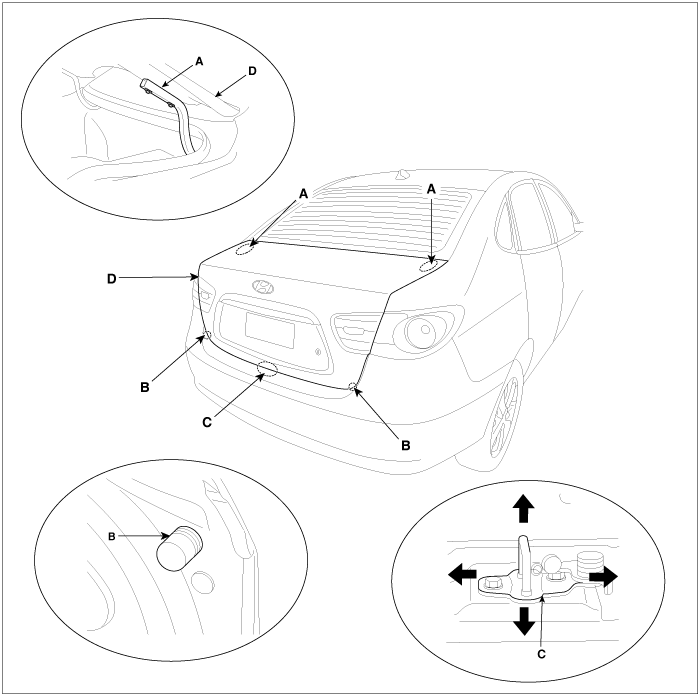 A
D
A
A
D
B
C
B
B
C