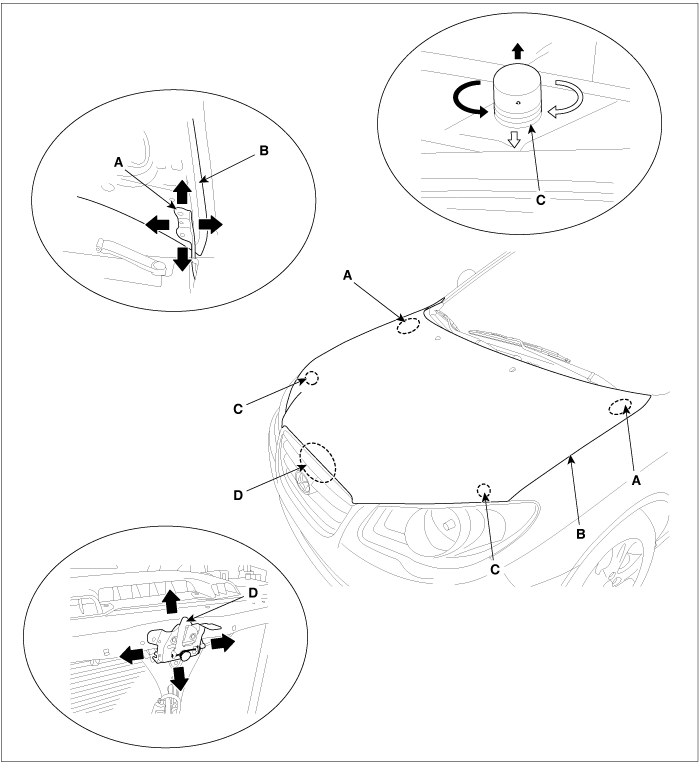 A
B
C
A
C
D
A
B
C
D