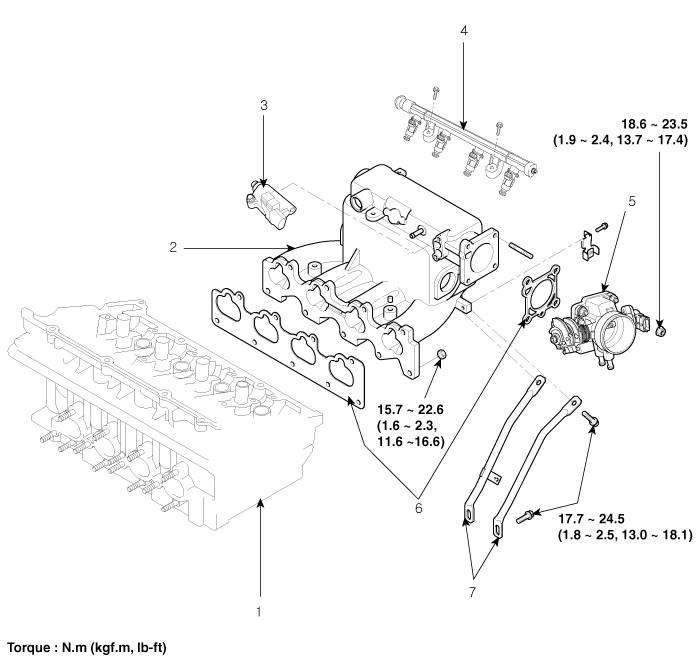 4

3

18.6 ~ 23.5
(1.9 ~ 2.4, 13.7 ~ 17.4)

5

2

15.7 ~ 22.6
(1.6 ~ 2.3,
11.6 ~16.6)

6

17.7 ~ 24.5
(1.8 ~ 2.5, 13.0 ~ 18.1)

7

1

Torque : N.m (kgf.m, lb-ft)