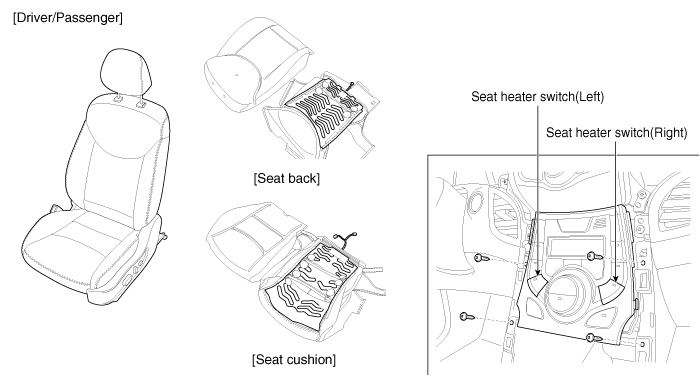 [Driver/Passenger]

[Seat back]

[Seat cushion]

Seat heater switch(Left)

Seat heater switch(Right)