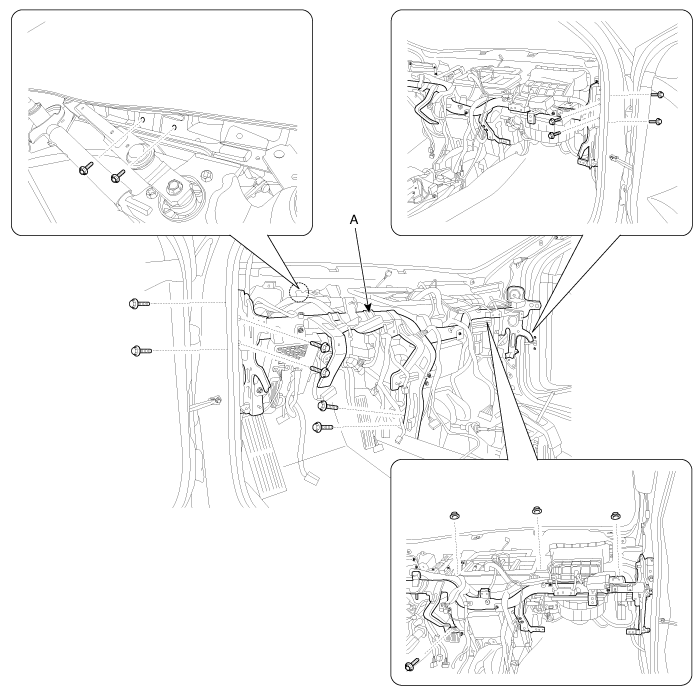 A