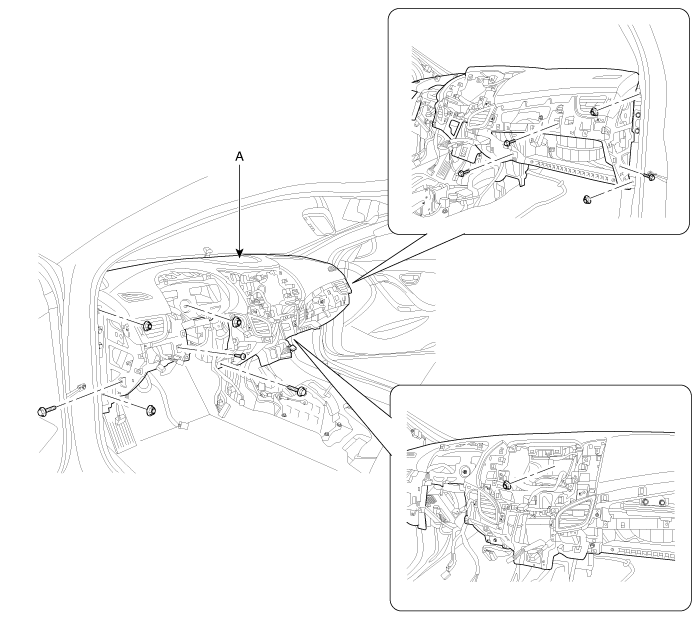 A