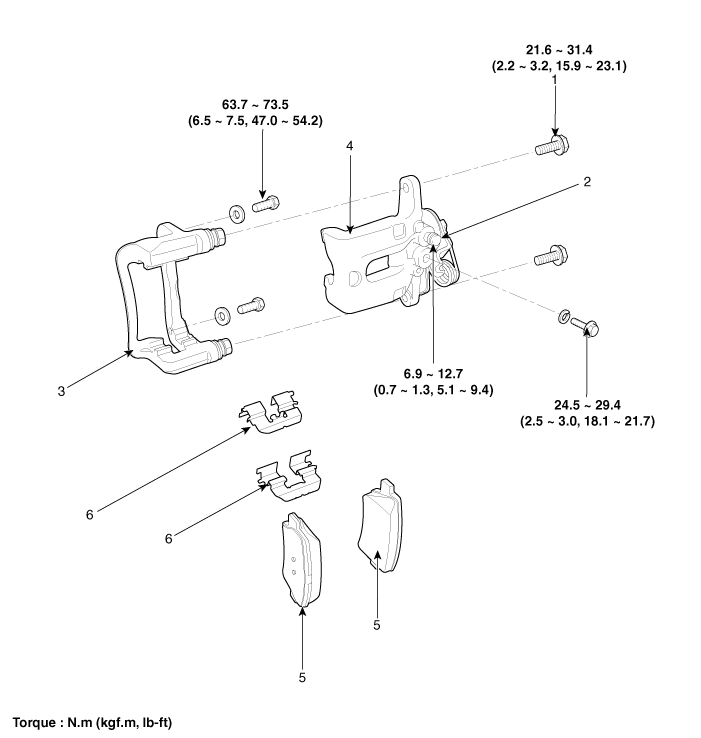 21.6 ~ 31.4
(2.2 ~ 3.2, 15.9 ~ 23.1)
1

63.7 ~ 73.5
(6.5 ~ 7.5, 47.0 ~ 54.2)

4

2

3

6.9 ~ 12.7
(0.7 ~ 1.3, 5.1 ~ 9.4)

24.5 ~ 29.4
(2.5 ~ 3.0, 18.1 ~ 21.7)

6

6

5

5

Torque : N.m (kgf.m, lb-ft)