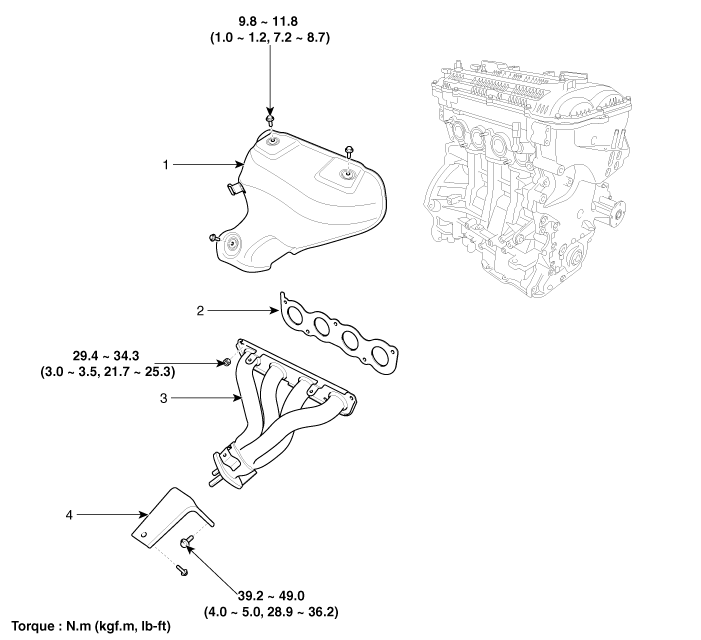 9.8 ~ 11.8
(1.0 ~ 1.2, 7.2 ~ 8.7)

1

2

29.4 ~ 34.3
(3.0 ~ 3.5, 21.7 ~ 25.3)

3

4

39.2 ~ 49.0
(4.0 ~ 5.0, 28.9 ~ 36.2)

Torque : N.m (kgf.m, lb-ft)